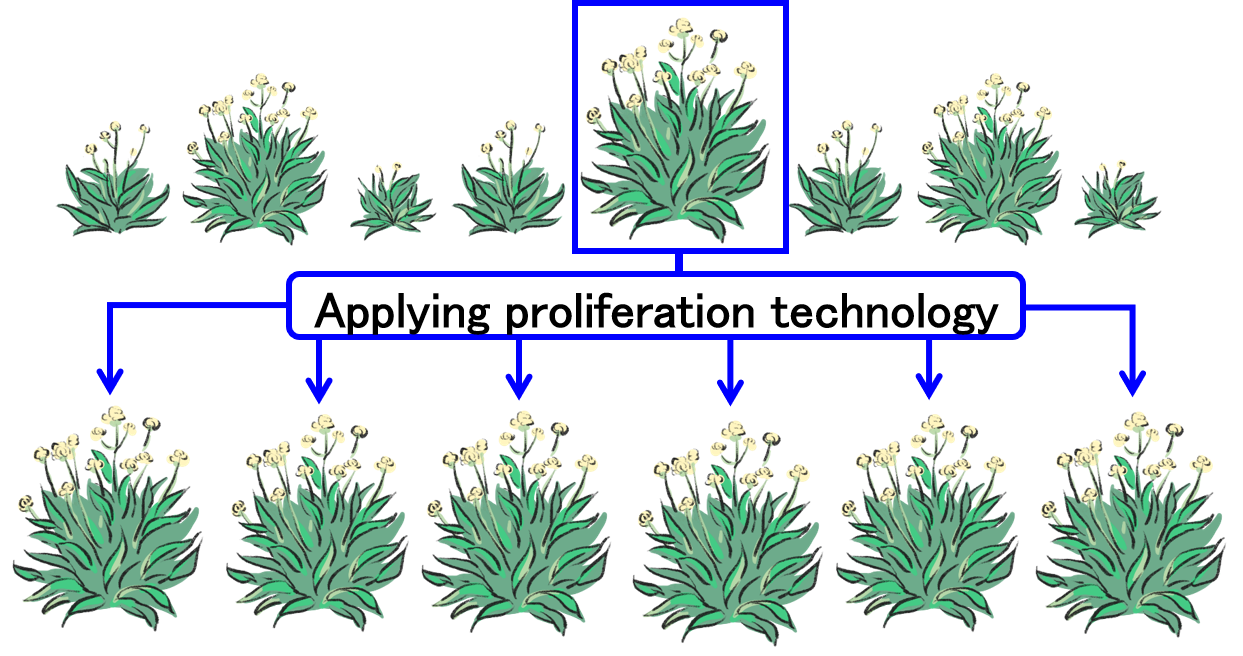 Applying proliferation technology