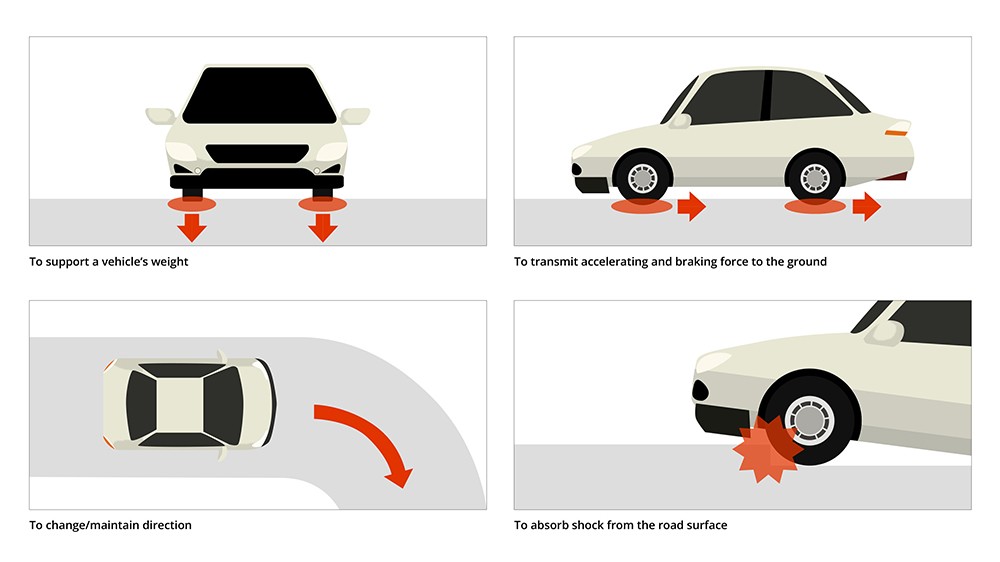 To support a vehicle's weight

To transmit accelerating and braking force to the ground

To change/maintain direction

To absorb shock from the road surface