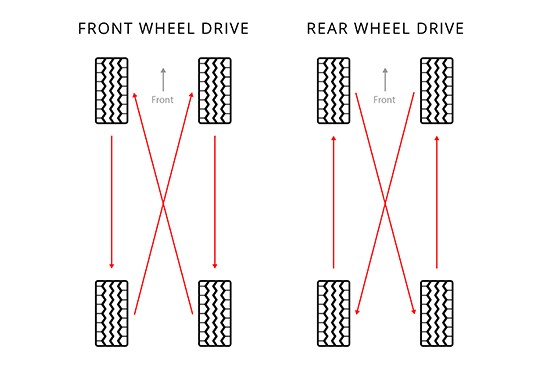 FRONT WHEEL DRIVE

Front

REAR WHEEL DRIVE

Front